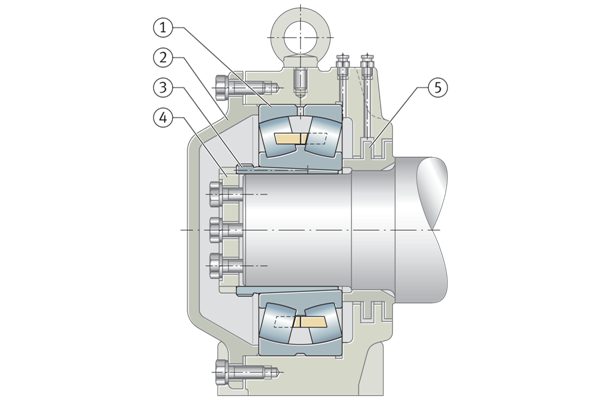 1
2
3
4
5